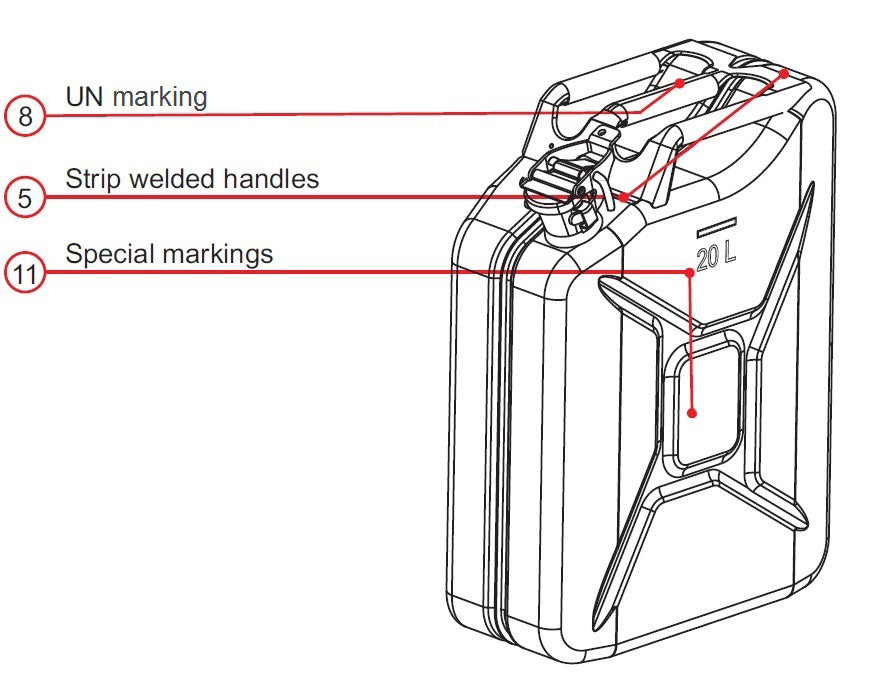 8 UN marking

5 Strip welded handles

11 Special markings

20 L