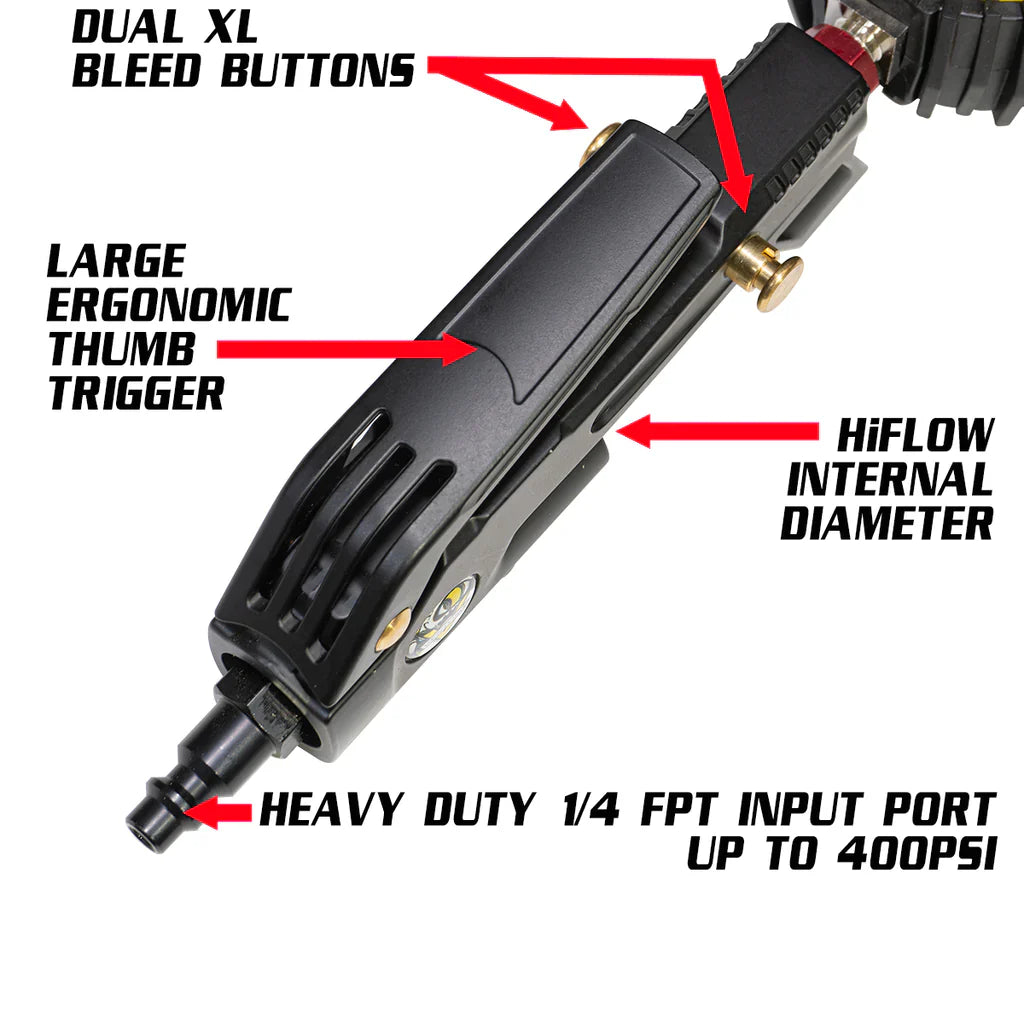 DUAL XL BLEED BUTTONS

LARGE ERGONOMIC THUMB TRIGGER

HiFLOW INTERNAL DIAMETER

HEAVY DUTY 1/4 FPT INPUT PORT UP TO 400PSI